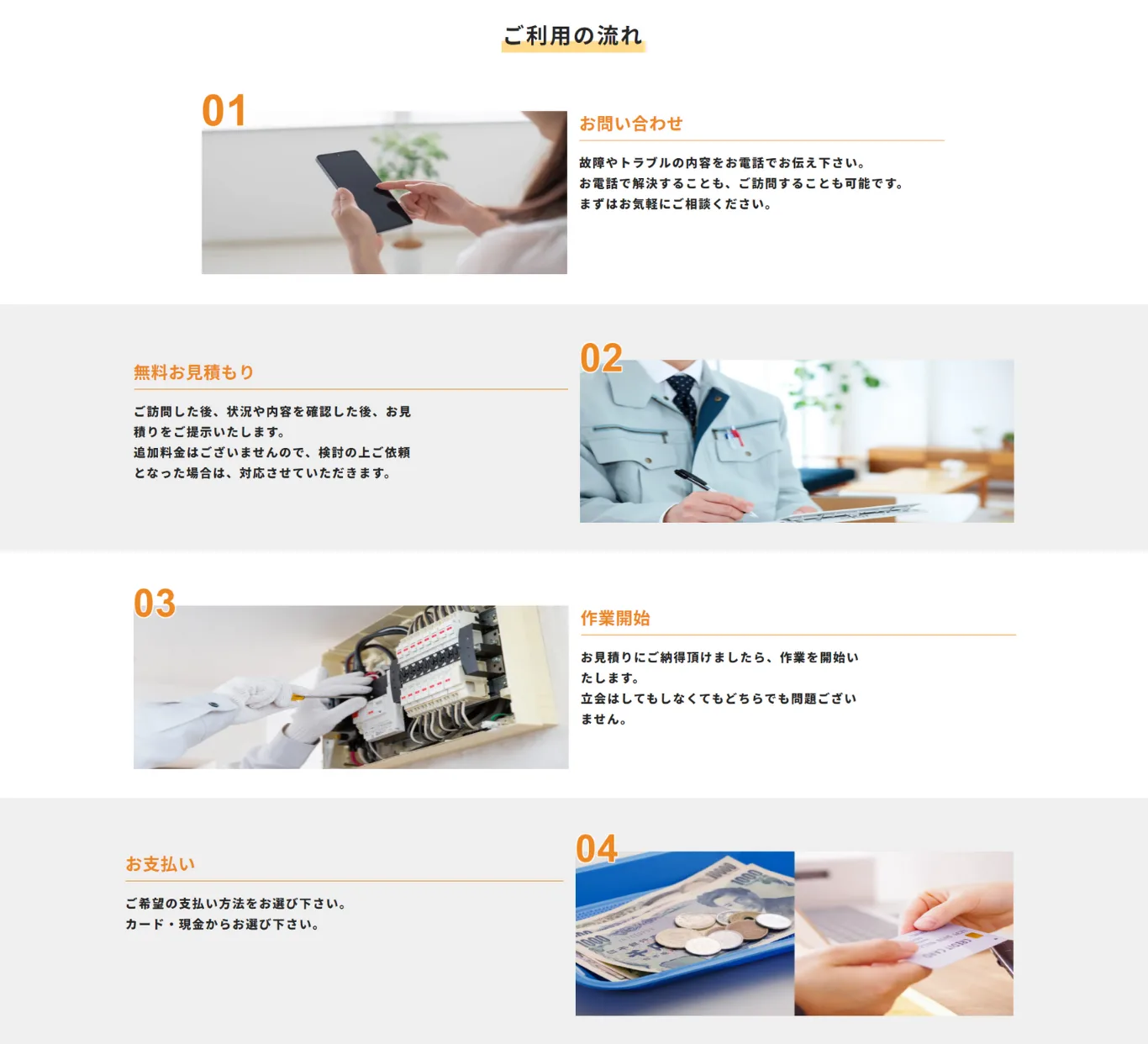 ご利用の流れ

01

お問い合わせ

故障やトラブルの内容をお電話でお伝え下さい。
お電話で解決することも、ご訪問することも可能です。
まずはお気軽にご相談ください。

無料お見積もり

ご訪問した後、状況や内容を確認した後、お見積りをご提示いたします。
追加料金はございませんので、検討の上ご依頼となった場合は、対応させていただきます。

02

03

作業開始

お見積りにご納得頂けましたら、作業を開始いたします。
立会はしてもしなくてもどちらでも問題ございません。

お支払い

ご希望の支払い方法をお選び下さい。
カード・現金からお選び下さい。

04